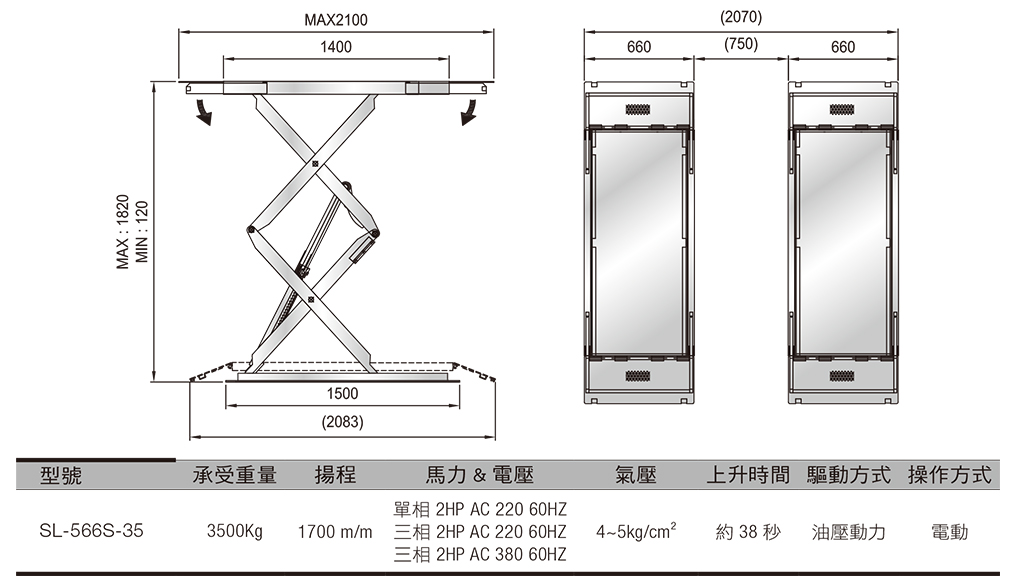 MAX2100

1400

MAX : 1820
MIN : 120

1500

(2083)

(2070)

660

(750)

660

| 型號 | 承受重量 | 揚程 | 馬力 & 電壓 | 氣壓 | 上升時間 | 驅動方式 | 操作方式 |
|---|---|---|---|---|---|---|---|
| SL-566S-35 | 3500Kg | 1700 m/m | 單相 2HP AC 220 60HZ 三相 2HP AC 220 60HZ 三相 2HP AC 380 60HZ | 4~5kg/cm$^2$ | 約 38 秒 | 油壓動力 | 電動 |